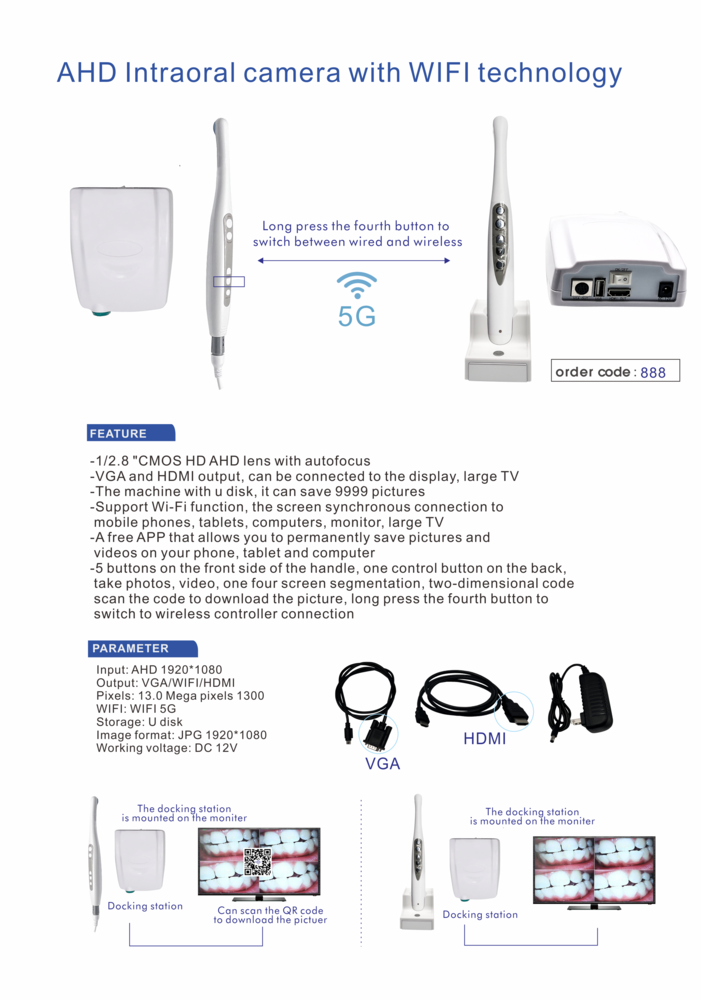 AHD Intraoral camera with WIFI technology

Long press the fourth button to switch between wired and wireless

5G

order code : 888

FEATURE

-1/2.8 "CMOS HD AHD lens with autofocus
-VGA and HDMI output, can be connected to the display, large TV
-The machine with u disk, it can save 9999 pictures
-Support Wi-Fi function, the screen synchronous connection to mobile phones, tablets, computers, monitor, large TV
-A free APP that allows you to permanently save pictures and videos on your phone, tablet and computer
-5 buttons on the front side of the handle, one control button on the back, take photos, video, one four screen segmentation, two-dimensional code scan the code to download the picture, long press the fourth button to switch to wireless controller connection

PARAMETER

Input: AHD 1920*1080
Output: VGA/WIFI/HDMI
Pixels: 13.0 Mega pixels 1300
WIFI: WIFI 5G
Storage: U disk
Image format: JPG 1920*1080
Working voltage: DC 12V

VGA

HDMI

The docking station is mounted on the moniter

Docking station

Can scan the QR code to download the pictuer

The docking station is mounted on the moniter

Docking station